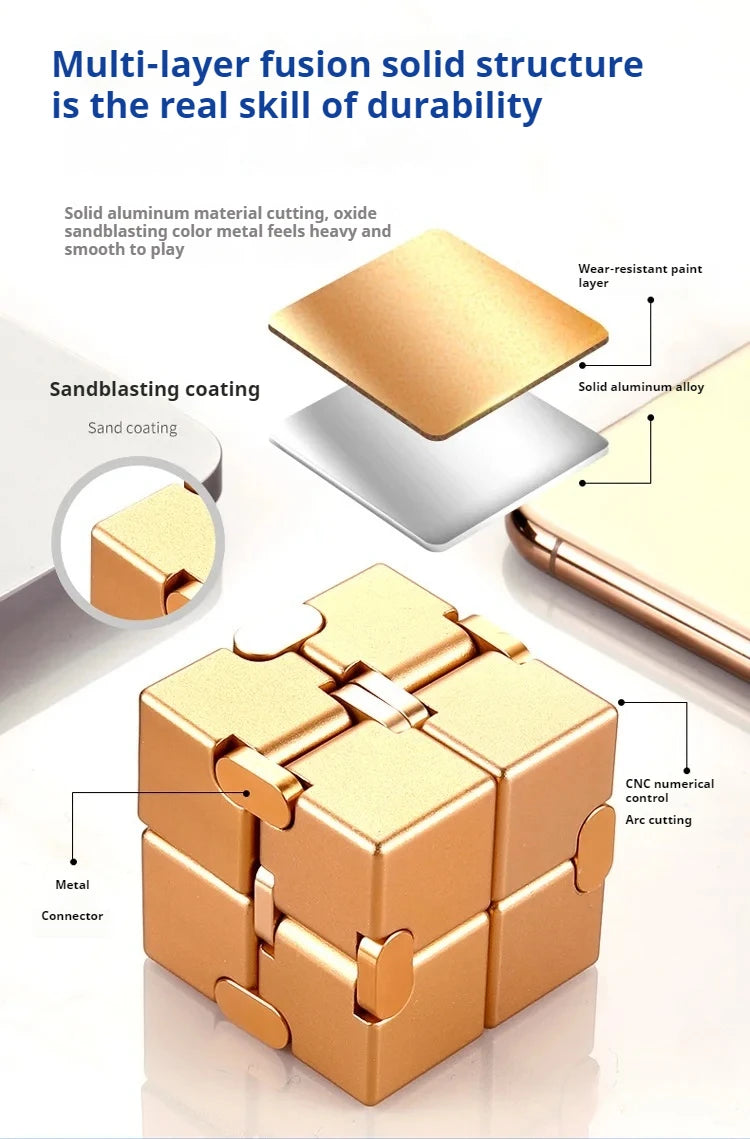 Multi-layer fusion solid structure is the real skill of durability

Solid aluminum material cutting, oxide sandblasting color metal feels heavy and smooth to play

Wear-resistant paint layer

Solid aluminum alloy

Sandblasting coating

Sand coating

CNC numerical control

Arc cutting

Metal

Connector